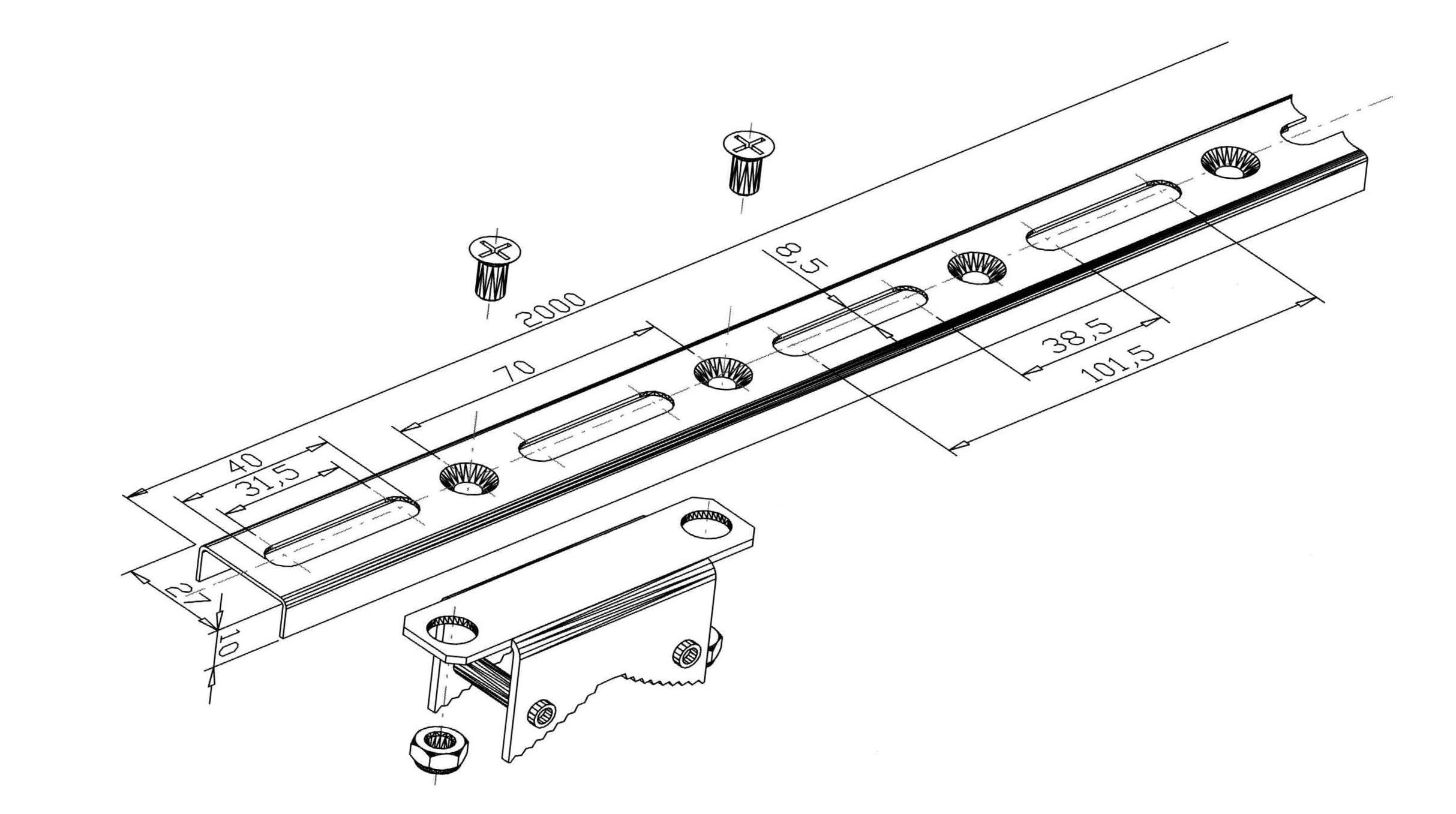 2000
8,5
70
38,5
101,5
40
31,5
27
10